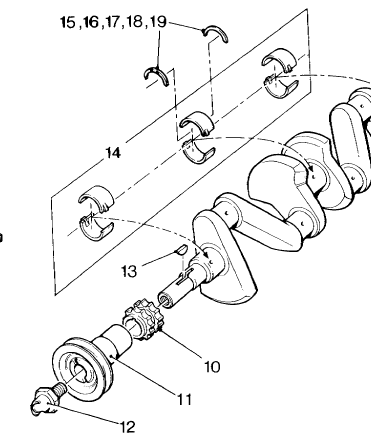 15,16,17,18,19

14

13

10

11

12